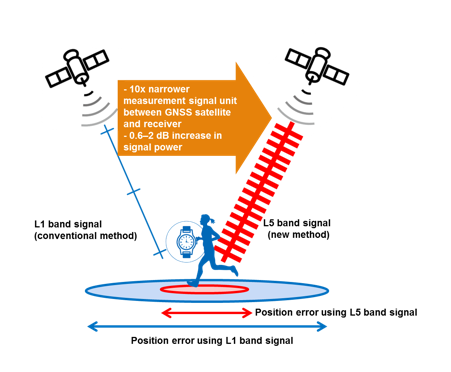 - 10x narrower measurement signal unit between GNSS satellite and receiver
- 0.6–2 dB increase in signal power

L1 band signal
(conventional method)

L5 band signal
(new method)

Position error using L5 band signal

Position error using L1 band signal